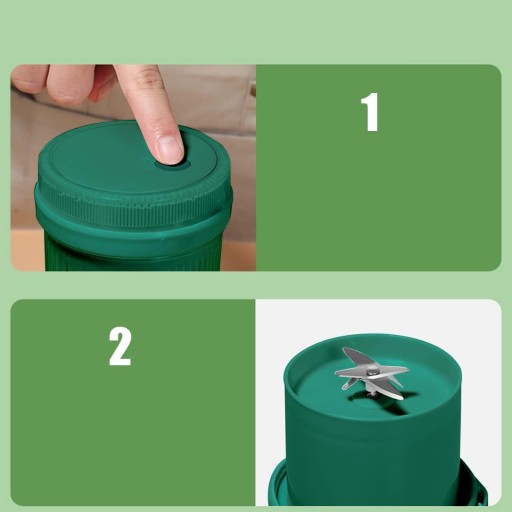 1

2