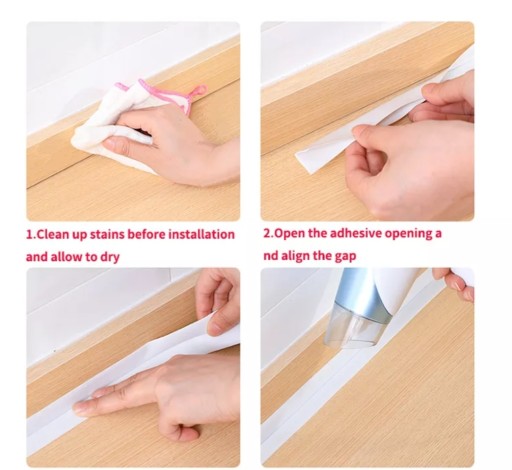 1.Clean up stains before installation and allow to dry

2.Open the adhesive opening a nd align the gap