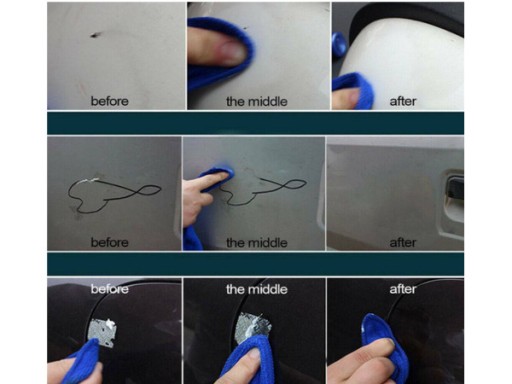 before
the middle
after

before
the middle
after

before
the middle
after