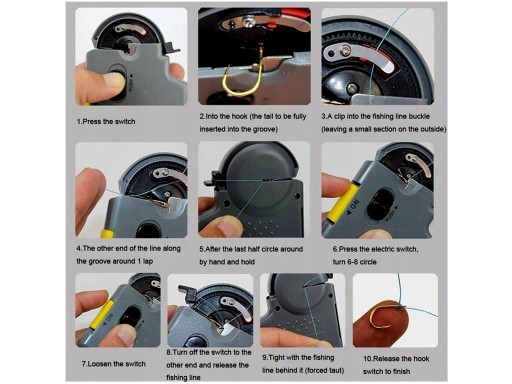 PUSH

1.Press the switch

2.Into the hook (the tail to be fully inserted into the groove)

3.A clip into the fishing line buckle (leaving a small section on the outside)

4.The other end of the line along the groove around 1 lap

5.After the last half circle around by hand and hold

ON
PUSH

6.Press the electric switch, turn 6-8 circle

ON

7.Loosen the switch

8.Turn off the switch to the other end and release the fishing line

9.Tight with the fishing line behind it (forced taut)

10.Release the hook switch to finish