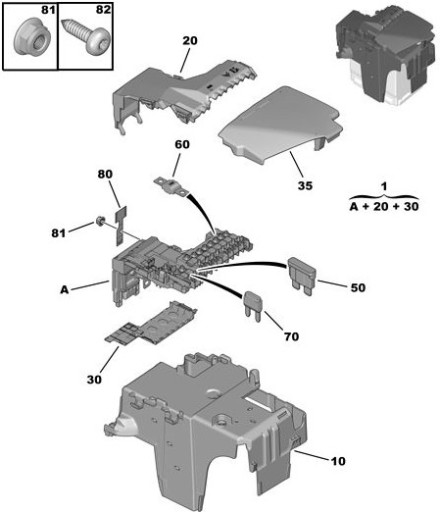 81
82
20
60
35
1
A + 20 + 30
80
81
A
50
70
30
10