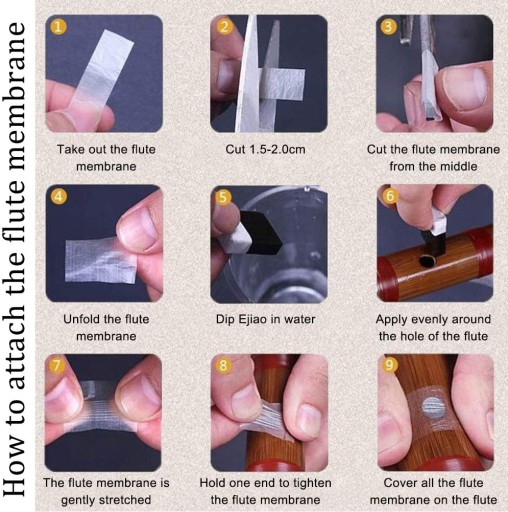 How to attach the flute membrane

1
Take out the flute membrane

2
Cut 1.5-2.0cm

3
Cut the flute membrane from the middle

4
Unfold the flute membrane

5
Dip Ejiao in water

6
Apply evenly around the hole of the flute

7
The flute membrane is gently stretched

8
Hold one end to tighten the flute membrane

9
Cover all the flute membrane on the flute