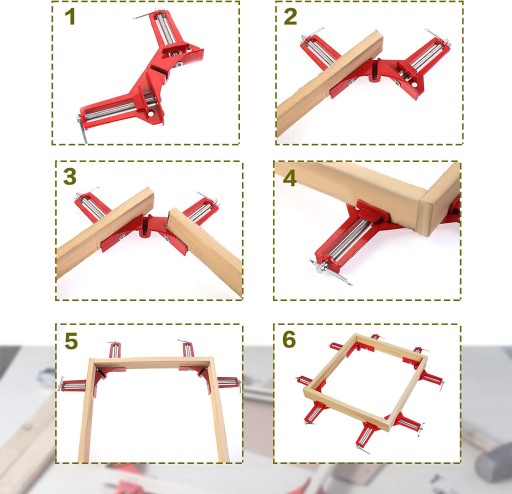 1

2

3

4

5

6