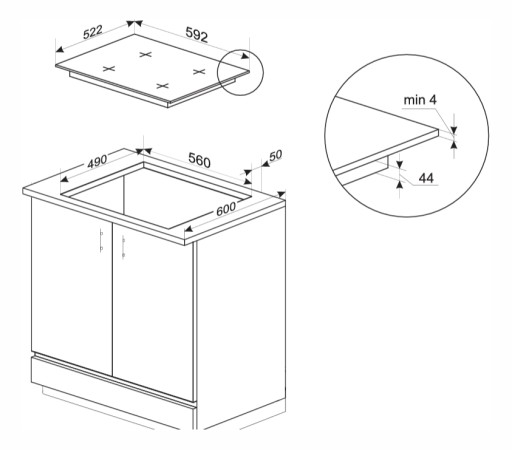 522
592
min 4
44
490
560
50
600