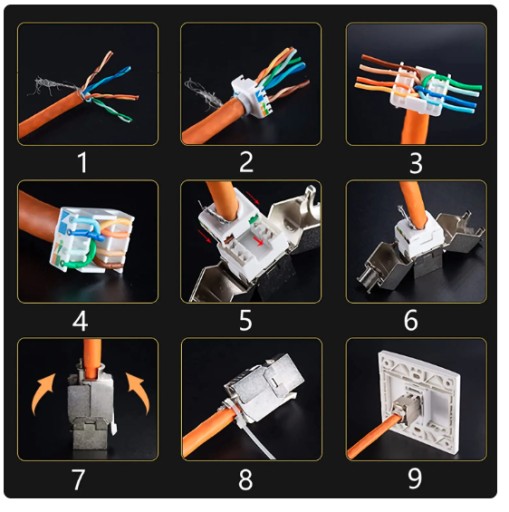 1 2 3

4 5 6

7 8 9