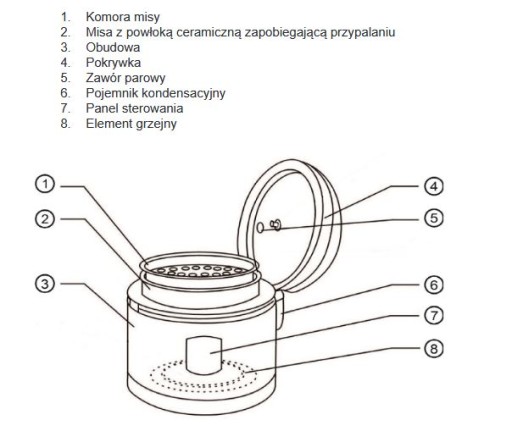 1. Komora misy
2. Misa z powłoką ceramiczną zapobiegającą przypalaniu
3. Obudowa
4. Pokrywka
5. Zawór parowy
6. Pojemnik kondensacyjny
7. Panel sterowania
8. Element grzejny

1
2
3
4
5
6
7
8