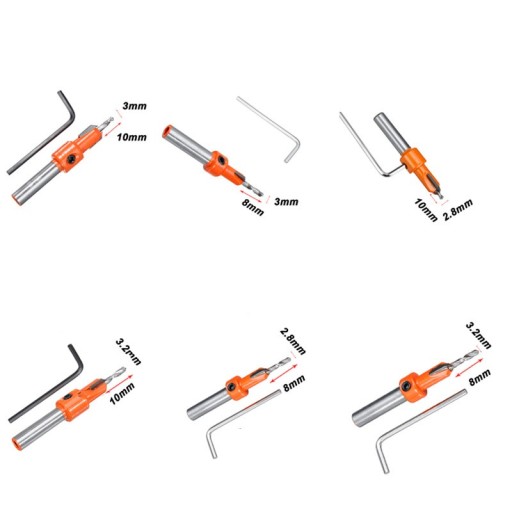 3mm
10mm

8mm
3mm

10mm
2.8mm

3.2mm
10mm

2.8mm
8mm

3.2mm
8mm