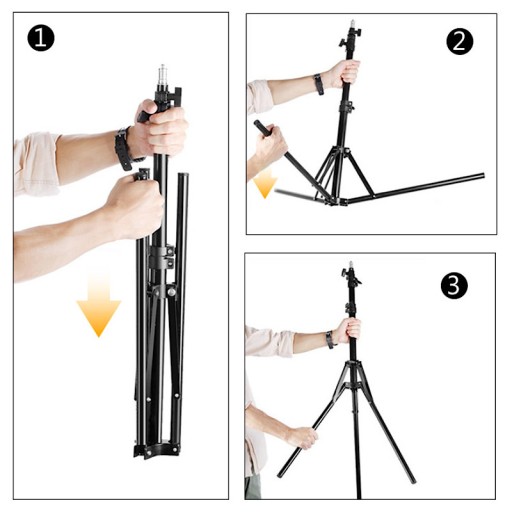 1

2

3