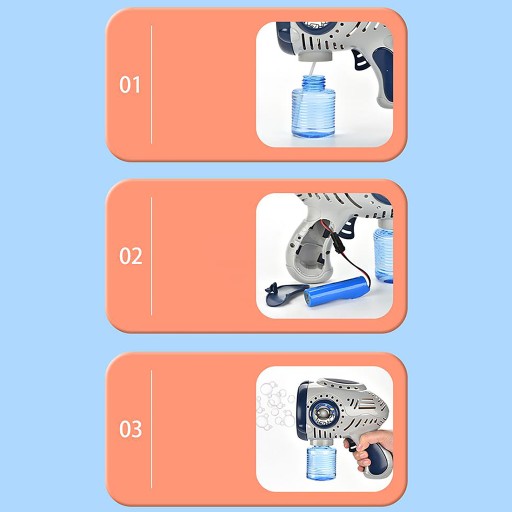 01

02

03