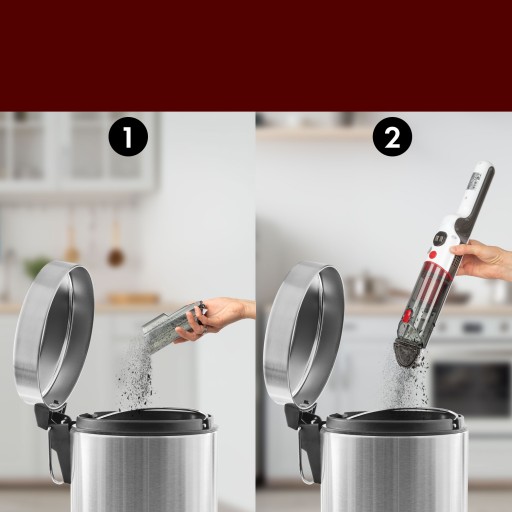 1

2