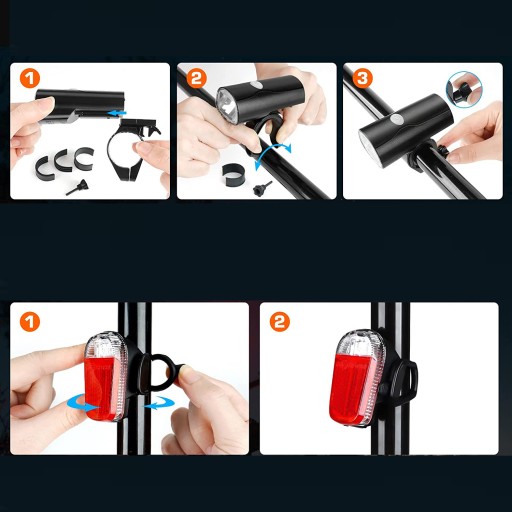 1
2
3
1
2