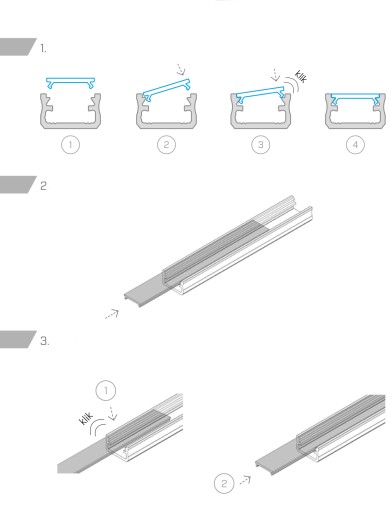 1.

klik

1 2 3 4

2.

3.

1

klik

2