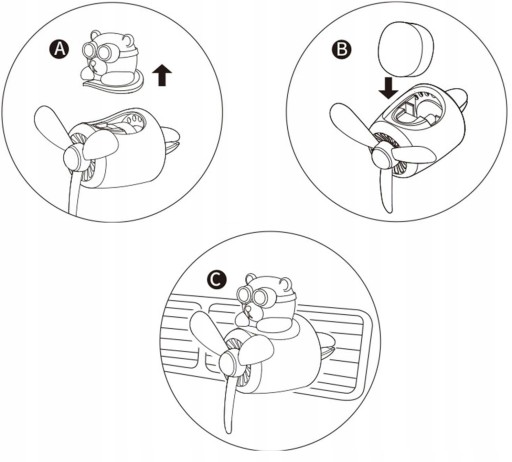 A

B

C