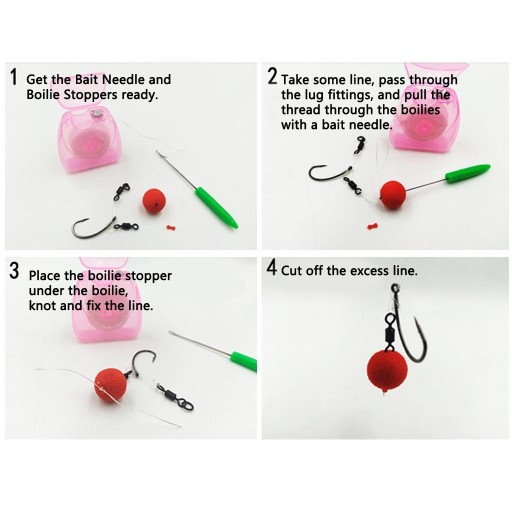 1 Get the Bait Needle and Boilie Stoppers ready.

2 Take some line, pass through the lug fittings, and pull the thread through the boilies with a bait needle.

3 Place the boilie stopper under the boilie, knot and fix the line.

4 Cut off the excess line.