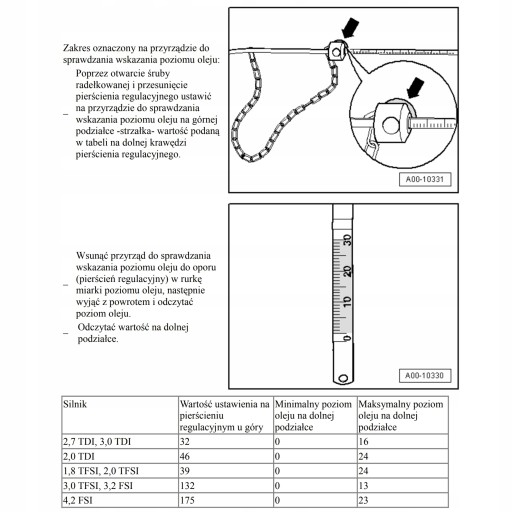 Zakres oznaczony na przyrządzie do sprawdzania wskazania poziomu oleju:

– Poprzez otwarcie śruby radełkowanej i przesunięcie pierścienia regulacyjnego ustawić na przyrządzie do sprawdzania wskazania poziomu oleju na górnej podziałce -strzałka- wartość podaną w tabeli na dolnej krawędzi pierścienia regulacyjnego.

A00-10331

– Wsunąć przyrząd do sprawdzania wskazania poziomu oleju do oporu (pierścień regulacyjny) w rurkę miarki poziomu oleju, następnie wyjąć z powrotem i odczytać poziom oleju.

– Odczytać wartość na dolnej podziałce.

30
20
10
0

A00-10330

| Silnik | Wartość ustawienia na pierścieniu regulacyjnym u góry | Minimalny poziom oleju na dolnej podziałce | Maksymalny poziom oleju na dolnej podziałce |
|---|---|---|---|
| 2,7 TDI, 3,0 TDI | 32 | 0 | 16 |
| 2,0 TDI | 46 | 0 | 24 |
| 1,8 TFSI, 2,0 TFSI | 39 | 0 | 24 |
| 3,0 TFSI, 3,2 FSI | 132 | 0 | 13 |
| 4,2 FSI | 175 | 0 | 23 |