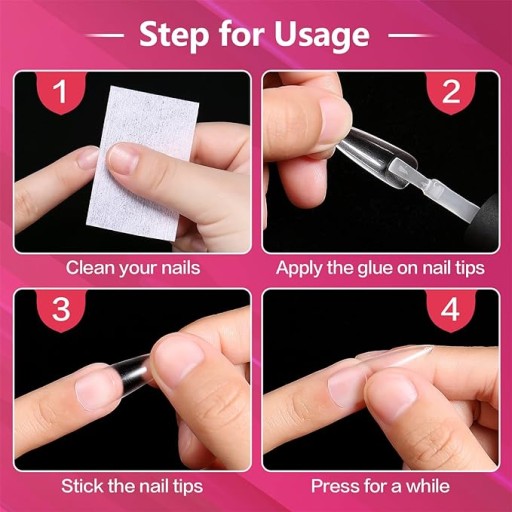 Step for Usage

1

Clean your nails

2

Apply the glue on nail tips

3

Stick the nail tips

4

Press for a while