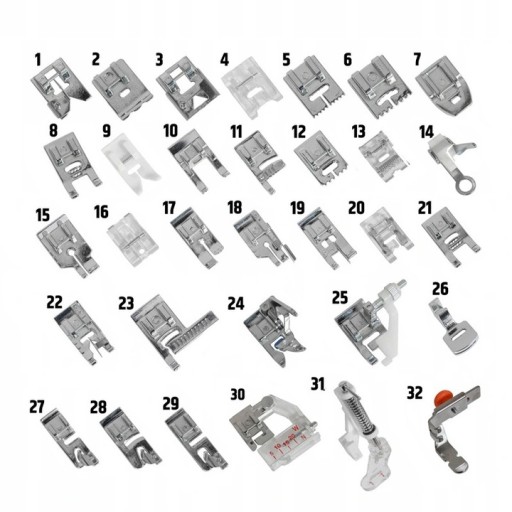 1 2 3 4 5 6 7

8 9 10 11 12 13 14

15 16 17 18 19 20 21

22 23 24 25 26

27 28 29 30 31 32

5 10 15 20 W
N