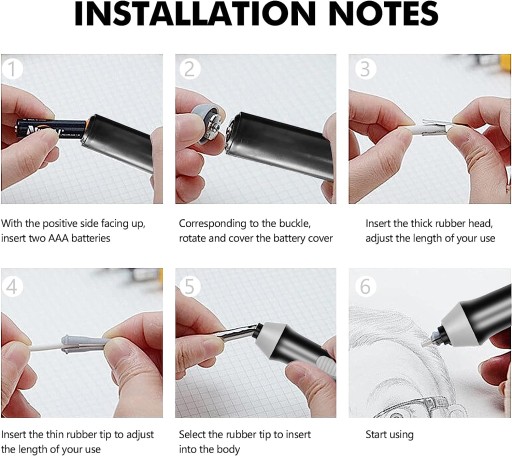 INSTALLATION NOTES

1

With the positive side facing up, insert two AAA batteries

2

Corresponding to the buckle, rotate and cover the battery cover

3

Insert the thick rubber head, adjust the length of your use

4

Insert the thin rubber tip to adjust the length of your use

5

Select the rubber tip to insert into the body

6

Start using