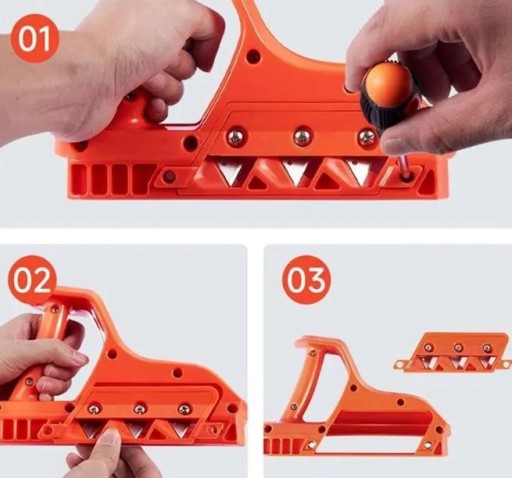 01

02

03