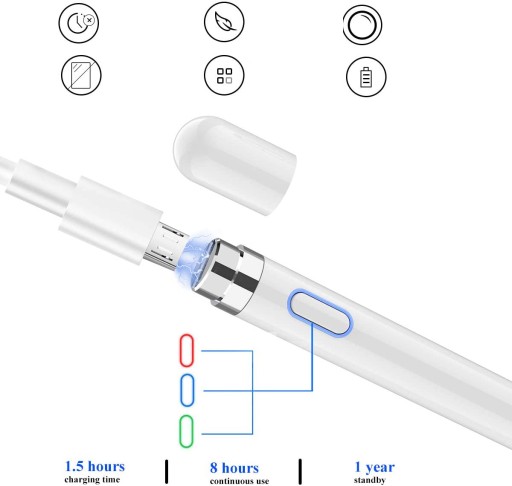 1.5 hours
charging time

8 hours
continuous use

1 year
standby