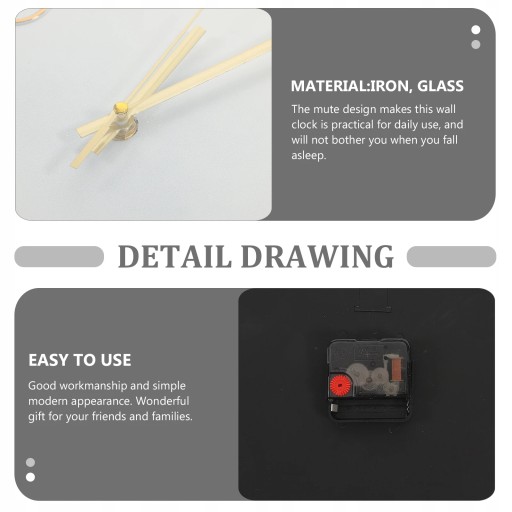 MATERIAL:IRON, GLASS

The mute design makes this wall clock is practical for daily use, and will not bother you when you fall asleep.

DETAIL DRAWING

EASY TO USE

Good workmanship and simple modern appearance. Wonderful gift for your friends and families.