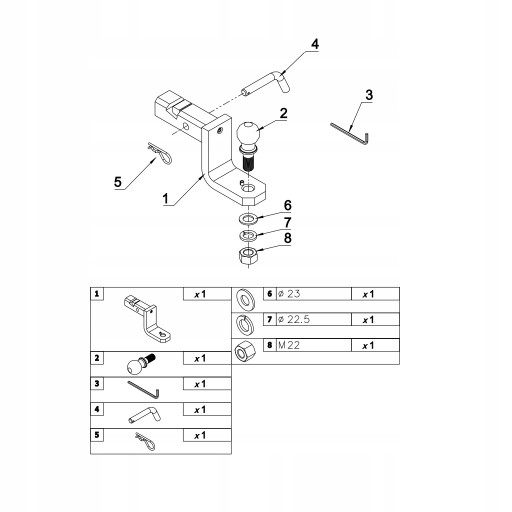 4
3
2
5
1
6
7
8

| 1 | | x1 |
|---|---|---|
| 2 | | x1 |
| 3 | | x1 |
| 4 | | x1 |
| 5 | | x1 |

| 6 | ø 23 | x1 |
|---|---|---|
| 7 | ø 22.5 | x1 |
| 8 | M22 | x1 |