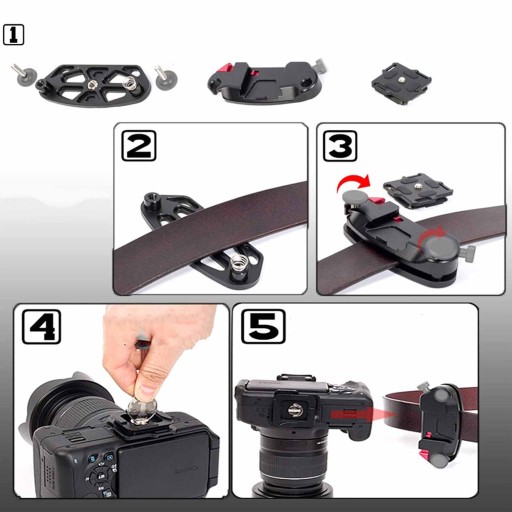 1

2

3

4

5