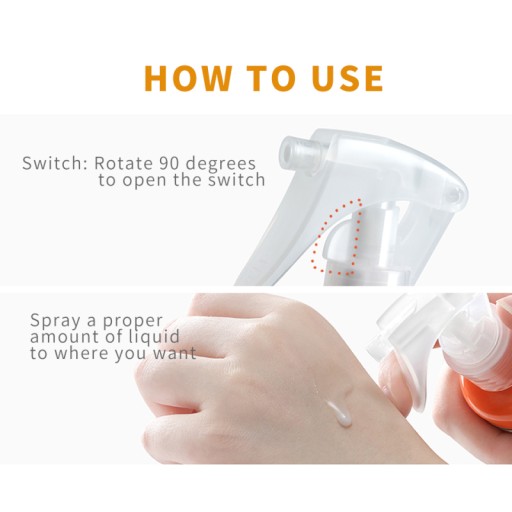 HOW TO USE

Switch: Rotate 90 degrees to open the switch

Spray a proper amount of liquid to where you want