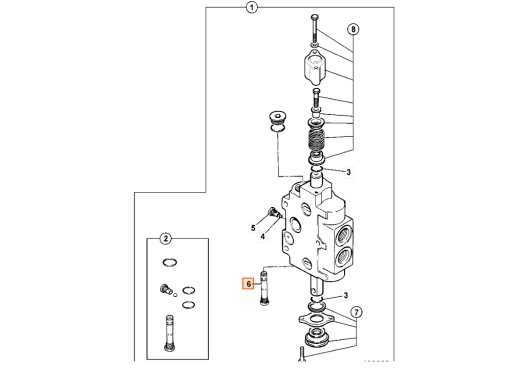 1
8
3
5
4
2
6
3
7