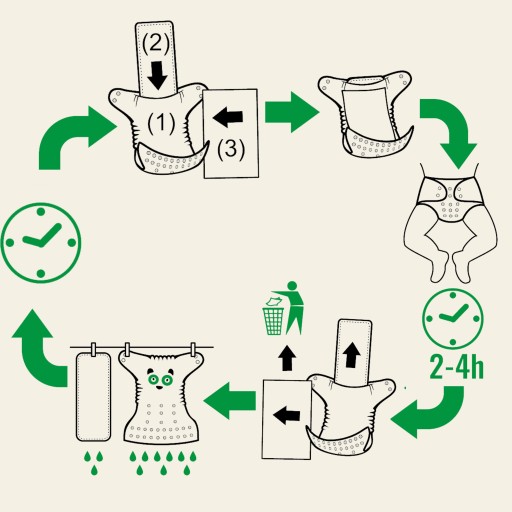 (2)
(1)
(3)
2-4h