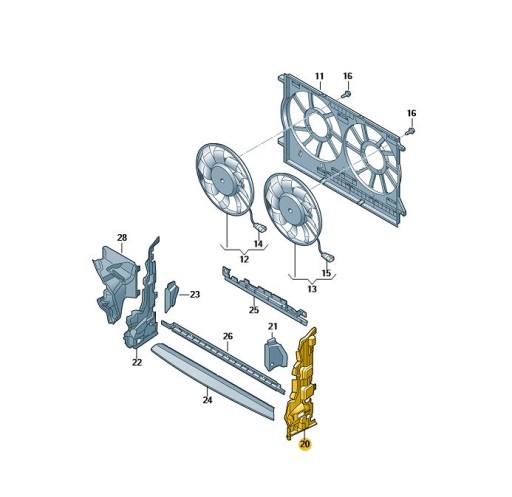 11
16
16
14
12
15
13
28
23
25
21
26
22
24
20