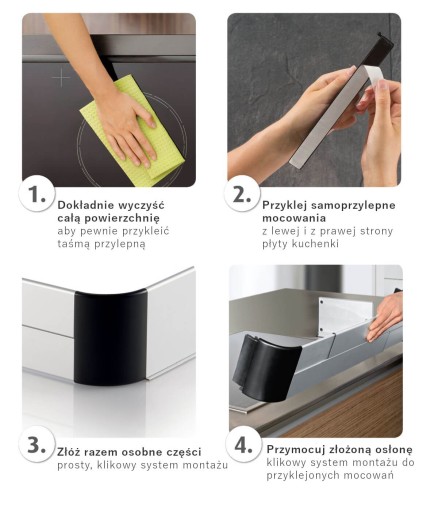 1.

Dokładnie wyczyść całą powierzchnię
aby pewnie przykleić taśmą przylepną

2.

Przyklej samoprzylepne mocowania
z lewej i z prawej strony płyty kuchenki

3.

Złóż razem osobne części
prosty, klikowy system montażu

4.

Przymocuj złożoną osłonę
klikowy system montażu do przyklejonych mocowań