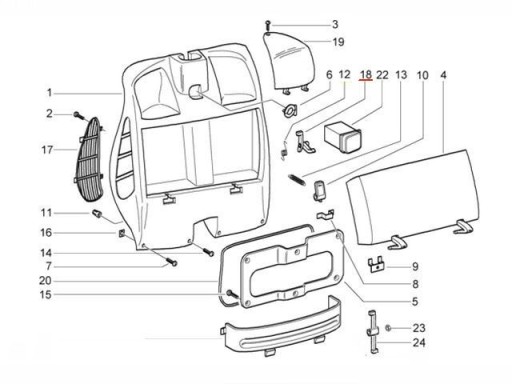 3
19
6
12
18
22
13
10
4
1
2
17
11
16
14
7
20
15
9
8
5
23
24