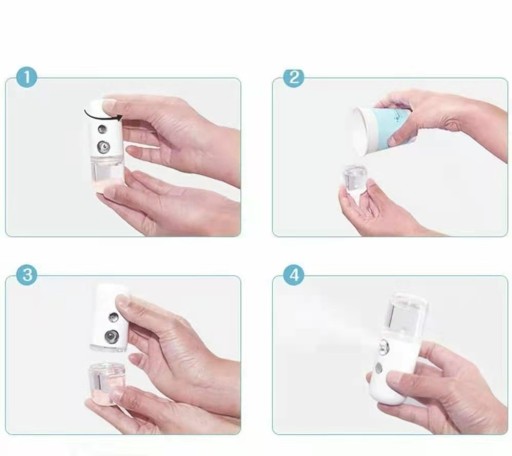 1
2
3
4