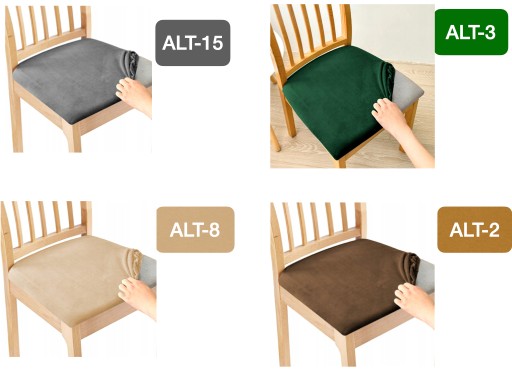 ALT-15

ALT-3

ALT-8

ALT-2