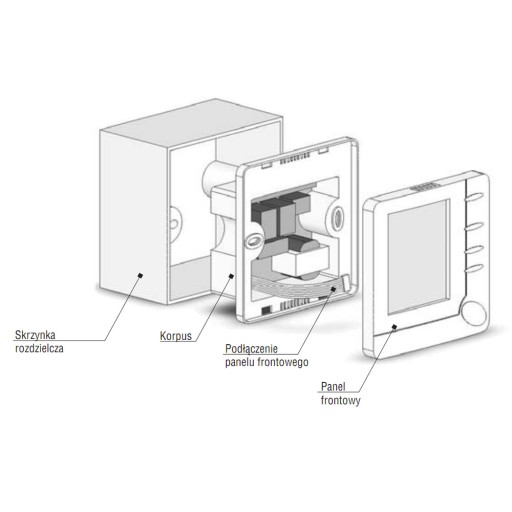 Skrzynka rozdzielcza

Korpus

Podłączenie panelu frontowego

Panel frontowy