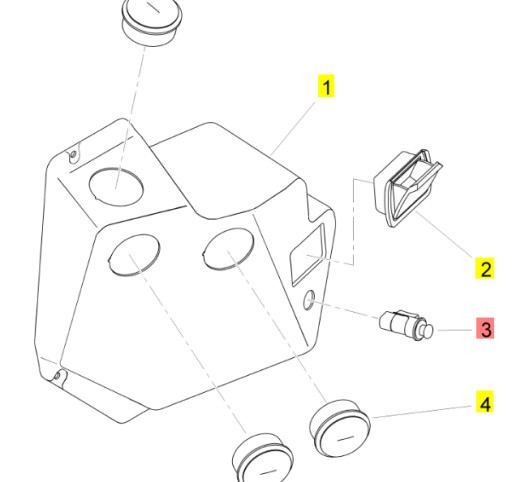 1
2
3
4