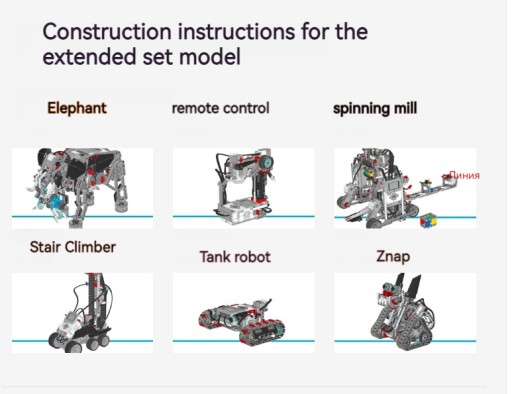 Construction instructions for the extended set model

Elephant

remote control

spinning mill

Линия

Stair Climber

Tank robot

Znap