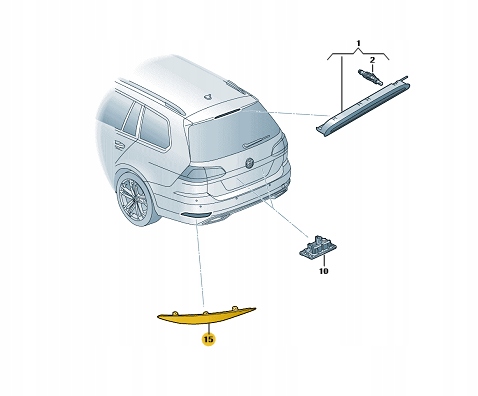 1
2
10
15