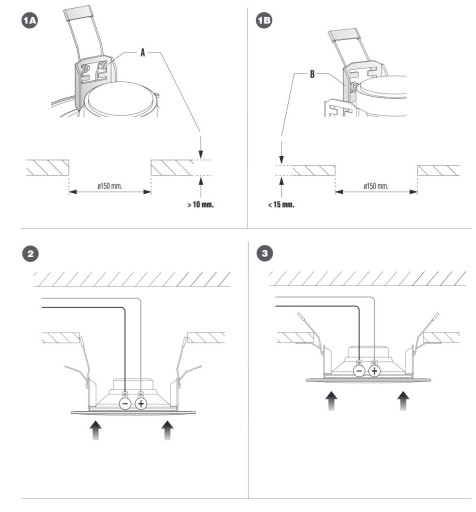 1A

A

ø150 mm.

> 10 mm.

1B

B

ø150 mm.

< 15 mm.

2

−

+

3

−

+