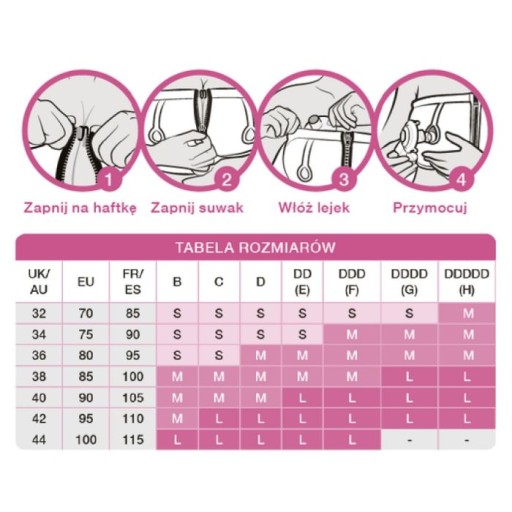 1
Zapnij na haftkę

2
Zapnij suwak

3
Włóż lejek

4
Przymocuj

TABELA ROZMIARÓW

| UK/ AU | EU | FR/ ES | B | C | D | DD (E) | DDD (F) | DDDD (G) | DDDDD (H) |
|---|---|---|---|---|---|---|---|---|---|
| 32 | 70 | 85 | S | S | S | S | S | S | M |
| 34 | 75 | 90 | S | S | S | S | M | M | M |
| 36 | 80 | 95 | S | S | M | M | M | M | M |
| 38 | 85 | 100 | M | M | M | M | M | L | L |
| 40 | 90 | 105 | M | M | M | L | L | L | L |
| 42 | 95 | 110 | M | L | L | L | L | L | L |
| 44 | 100 | 115 | L | L | L | L | L | - | - |