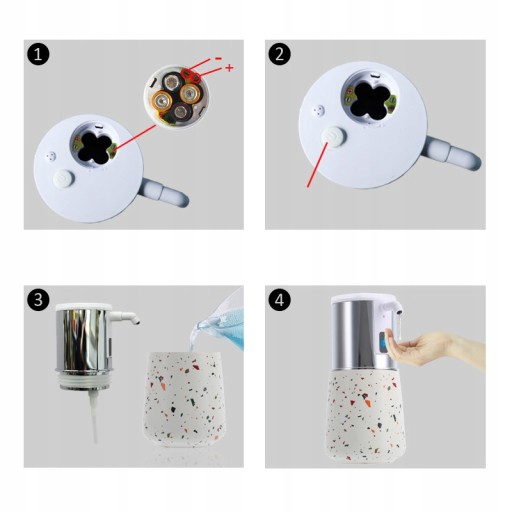 1

-
+

2

3

4