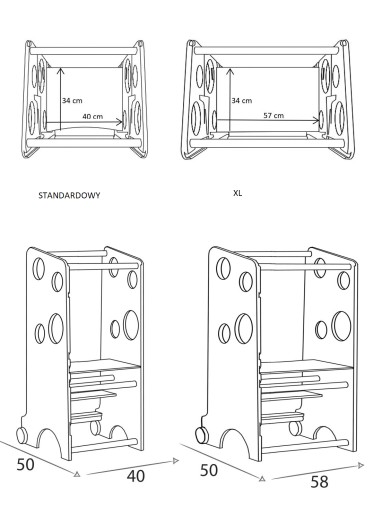 34 cm
40 cm

34 cm
57 cm

STANDARDOWY

XL

50
40

50
58