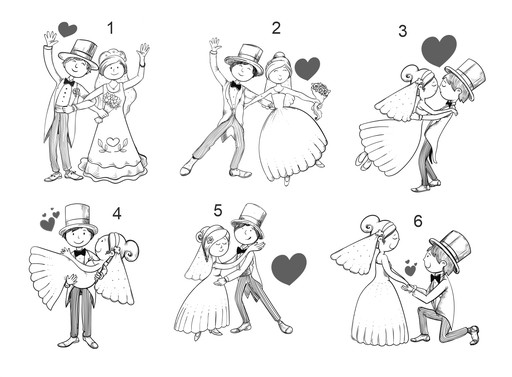 1

2

3

4

5

6