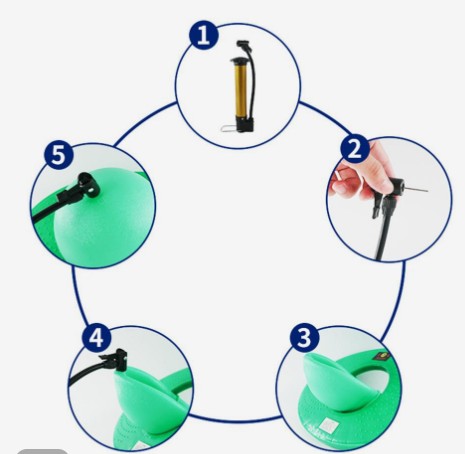 1

2

3

4

5