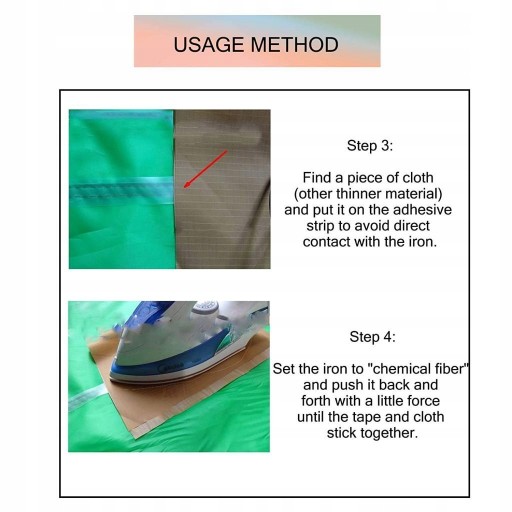 USAGE METHOD

Step 3:

Find a piece of cloth (other thinner material) and put it on the adhesive strip to avoid direct contact with the iron.

Step 4:

Set the iron to "chemical fiber" and push it back and forth with a little force until the tape and cloth stick together.