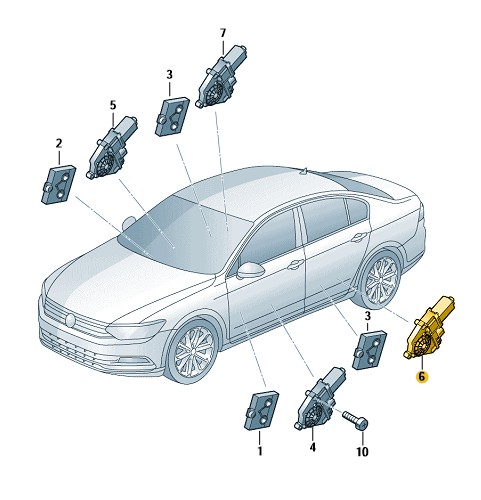 7
3
5
2
3
6
1
4
10