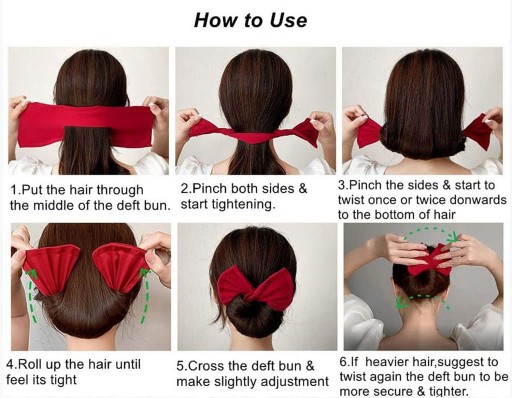 How to Use

1.Put the hair through the middle of the deft bun.

2.Pinch both sides & start tightening.

3.Pinch the sides & start to twist once or twice donwards to the bottom of hair

4.Roll up the hair until feel its tight

5.Cross the deft bun & make slightly adjustment

6.If heavier hair,suggest to twist again the deft bun to be more secure & tighter.