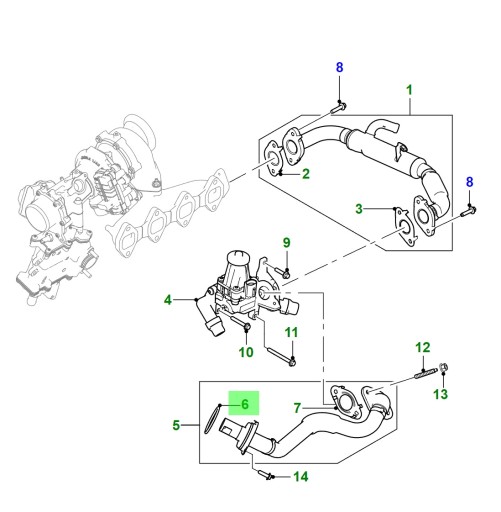 8
1
2
8
3
9
4
11
10
12
13
6
7
5
14