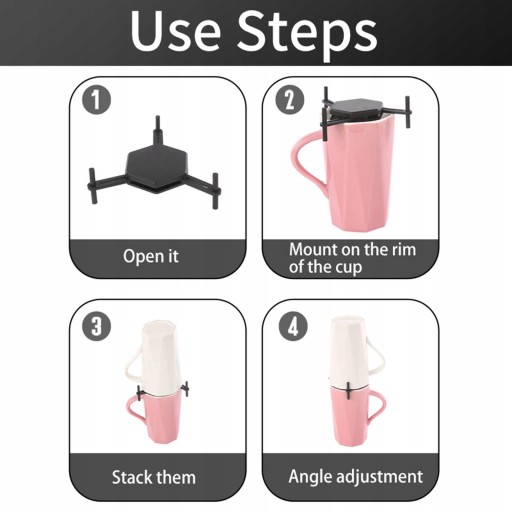 Use Steps

1

Open it

2

Mount on the rim of the cup

3

Stack them

4

Angle adjustment